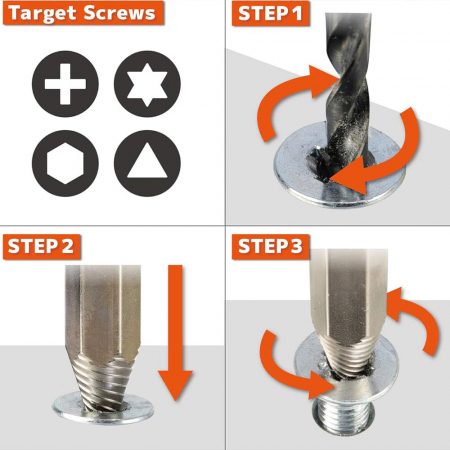 Target Screws

STEP 1

STEP 2

STEP 3