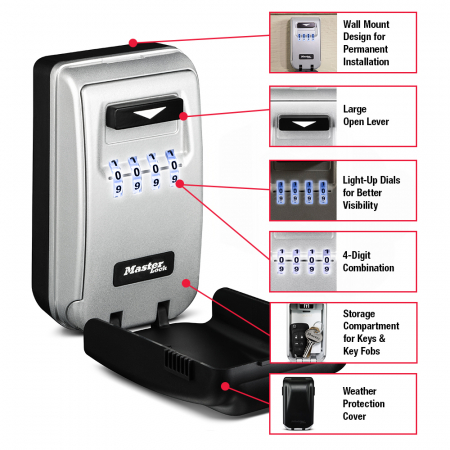 1 1 1 1
0 0 0 0
9 9 9 9

Master Lock

Wall Mount Design for Permanent Installation

Large Open Lever

Light-Up Dials for Better Visibility

4-Digit Combination

Storage Compartment for Keys & Key Fobs

Weather Protection Cover