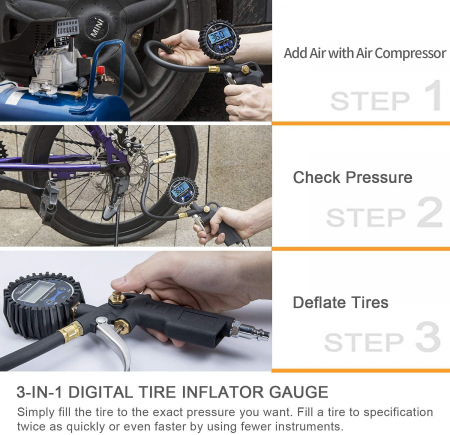 MINI

35.0

Add Air with Air Compressor

STEP 1

Check Pressure

STEP 2

Deflate Tires

STEP 3

3-IN-1 DIGITAL TIRE INFLATOR GAUGE

Simply fill the tire to the exact pressure you want. Fill a tire to specification twice as quickly or even faster by using fewer instruments.