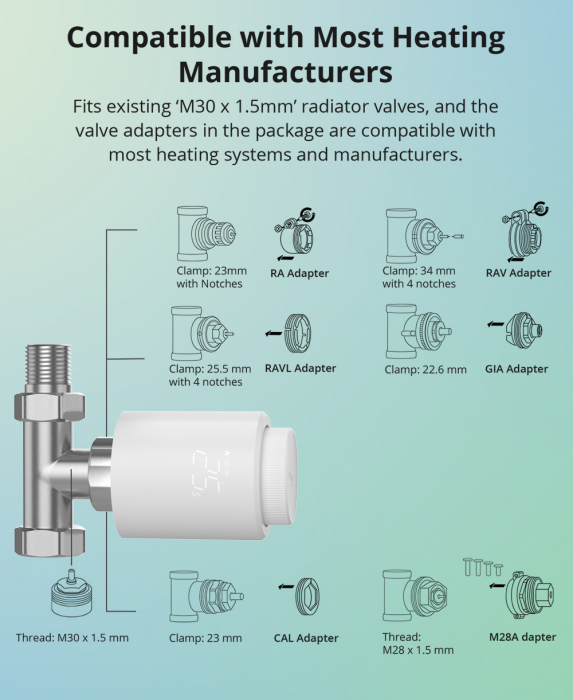 Compatible with Most Heating Manufacturers

Fits existing ‘M30 x 1.5mm’ radiator valves, and the valve adapters in the package are compatible with most heating systems and manufacturers.

Clamp: 23mm with Notches

RA Adapter

Clamp: 34 mm with 4 notches

RAV Adapter

Clamp: 25.5 mm with 4 notches

RAVL Adapter

Clamp: 22.6 mm

GIA Adapter

Thread: M30 x 1.5 mm

Clamp: 23 mm

CAL Adapter

Thread: M28 x 1.5 mm

M28A dapter