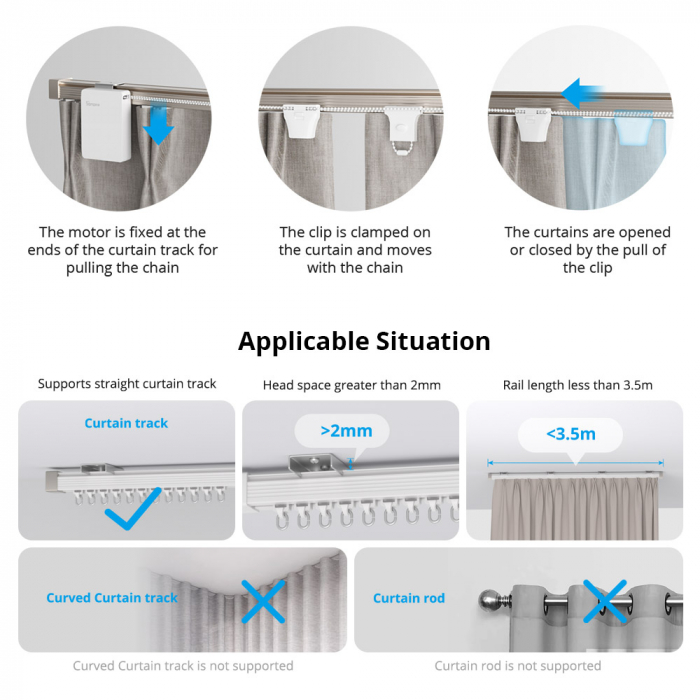 The motor is fixed at the ends of the curtain track for pulling the chain

The clip is clamped on the curtain and moves with the chain

The curtains are opened or closed by the pull of the clip

Applicable Situation

Supports straight curtain track

Curtain track

Head space greater than 2mm

>2mm

Rail length less than 3.5m

<3.5m

Curved Curtain track

Curved Curtain track is not supported

Curtain rod

Curtain rod is not supported