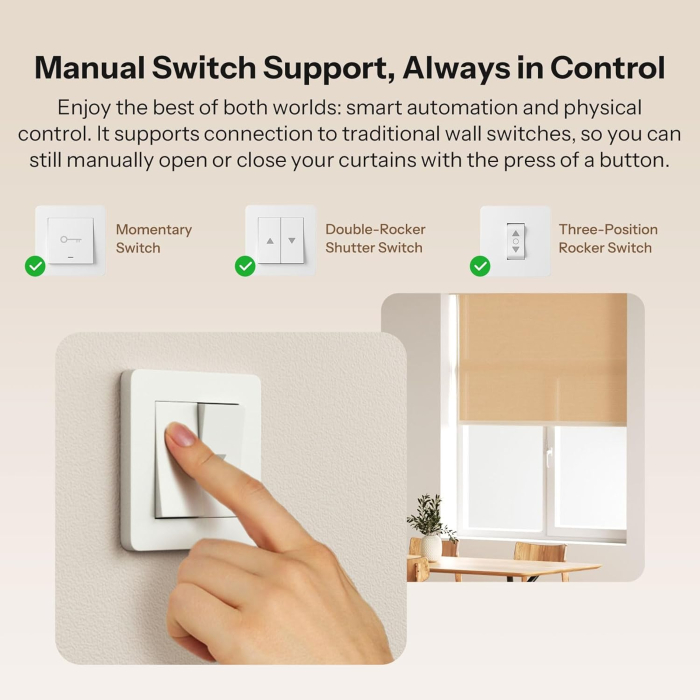 Manual Switch Support, Always in Control

Enjoy the best of both worlds: smart automation and physical control. It supports connection to traditional wall switches, so you can still manually open or close your curtains with the press of a button.

Momentary Switch

Double-Rocker Shutter Switch

Three-Position Rocker Switch