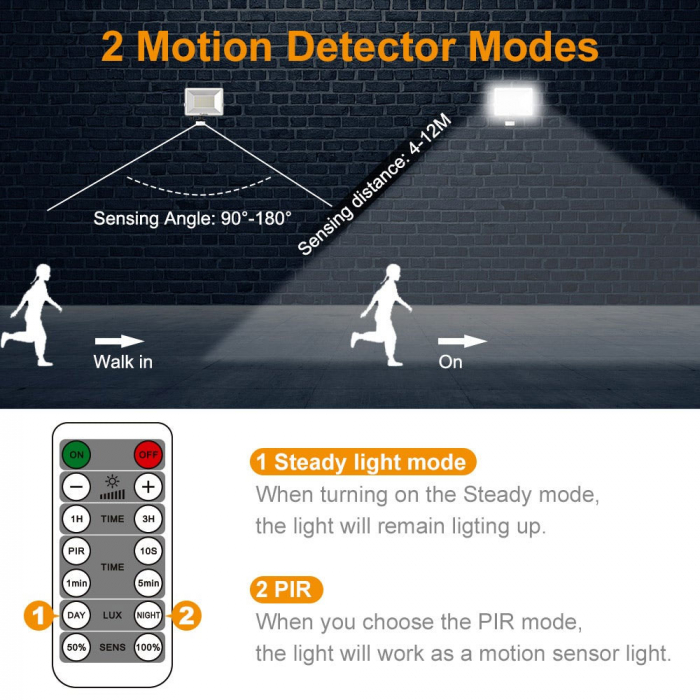 2 Motion Detector Modes

Sensing Angle: 90°-180°

Sensing distance: 4-12M

Walk in

On

ON

OFF

−

+

1H

TIME

3H

PIR

10S

TIME

1min

5min

1

DAY

LUX

NIGHT

2

50%

SENS

100%

1 Steady light mode

When turning on the Steady mode, the light will remain ligting up.

2 PIR

When you choose the PIR mode, the light will work as a motion sensor light.