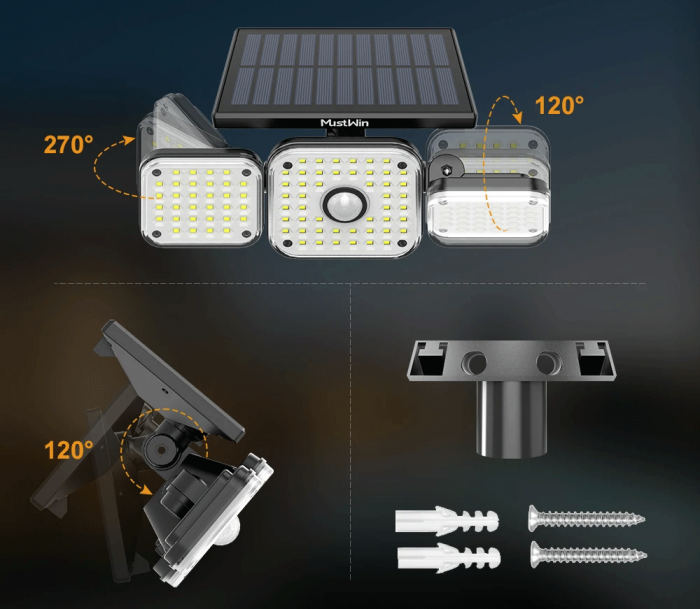 MustWin

270°

120°

120°