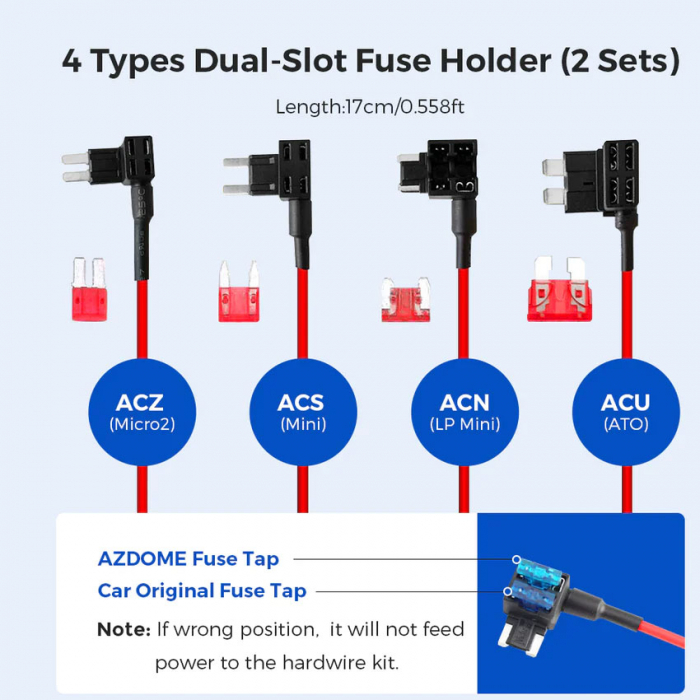 4 Types Dual-Slot Fuse Holder (2 Sets)

Length:17cm/0.558ft

ACZ
(Micro2)

ACS
(Mini)

ACN
(LP Mini)

ACU
(ATO)

AZDOME Fuse Tap

Car Original Fuse Tap

Note: If wrong position, it will not feed power to the hardwire kit.