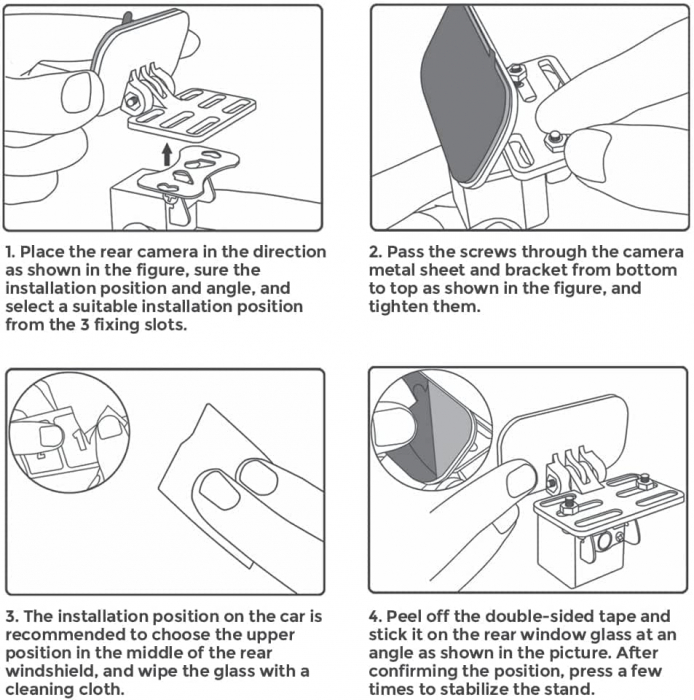 1. Place the rear camera in the direction as shown in the figure, sure the installation position and angle, and select a suitable installation position from the 3 fixing slots.

2. Pass the screws through the camera metal sheet and bracket from bottom to top as shown in the figure, and tighten them.

3. The installation position on the car is recommended to choose the upper position in the middle of the rear windshield, and wipe the glass with a cleaning cloth.

4. Peel off the double-sided tape and stick it on the rear window glass at an angle as shown in the picture. After confirming the position, press a few times to stabilize the stand.