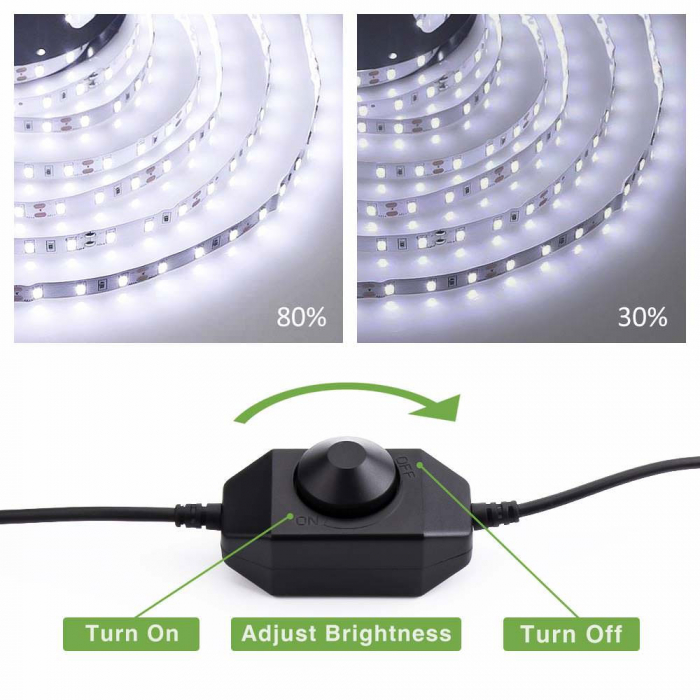 80%

30%

OFF

ON

Turn On

Adjust Brightness

Turn Off