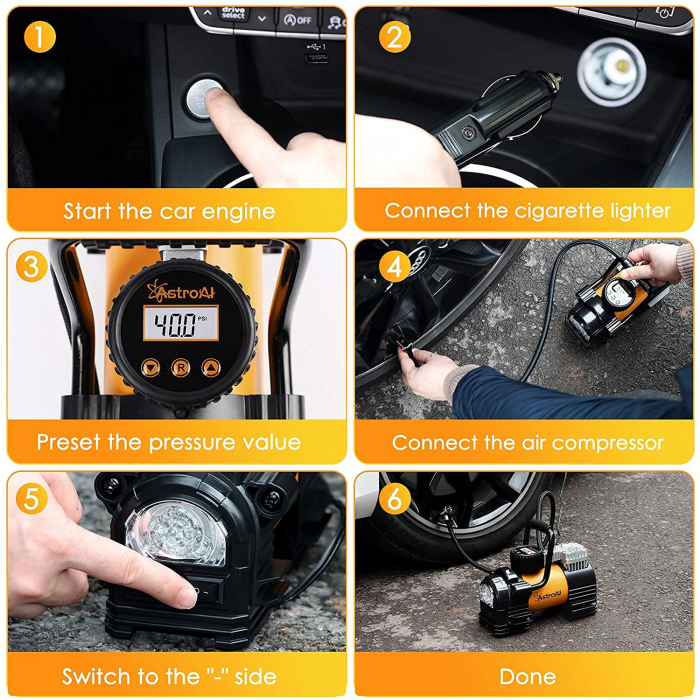 1

drive select

OFF

Start the car engine

2

Connect the cigarette lighter

3

AstroAI

40.0 PSI

R

Preset the pressure value

4

Connect the air compressor

5

Switch to the "-" side

6

AstroAI

Done