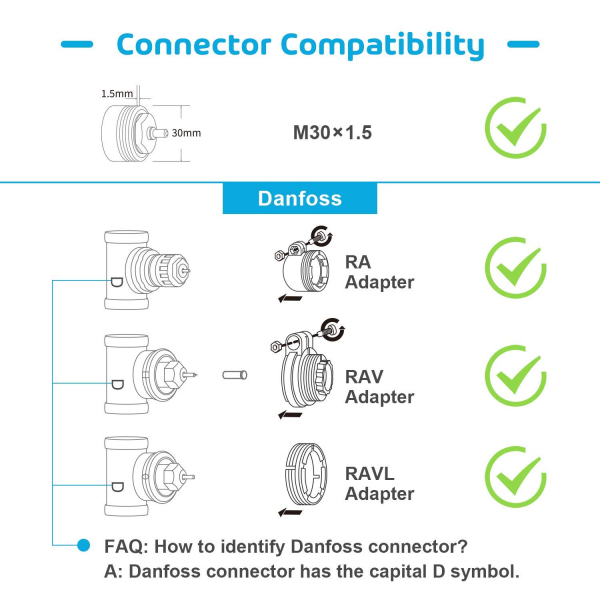 Connector Compatibility

1.5mm

30mm

M30×1.5

Danfoss

D

RA Adapter

D

RAV Adapter

D

RAVL Adapter

FAQ: How to identify Danfoss connector?
A: Danfoss connector has the capital D symbol.