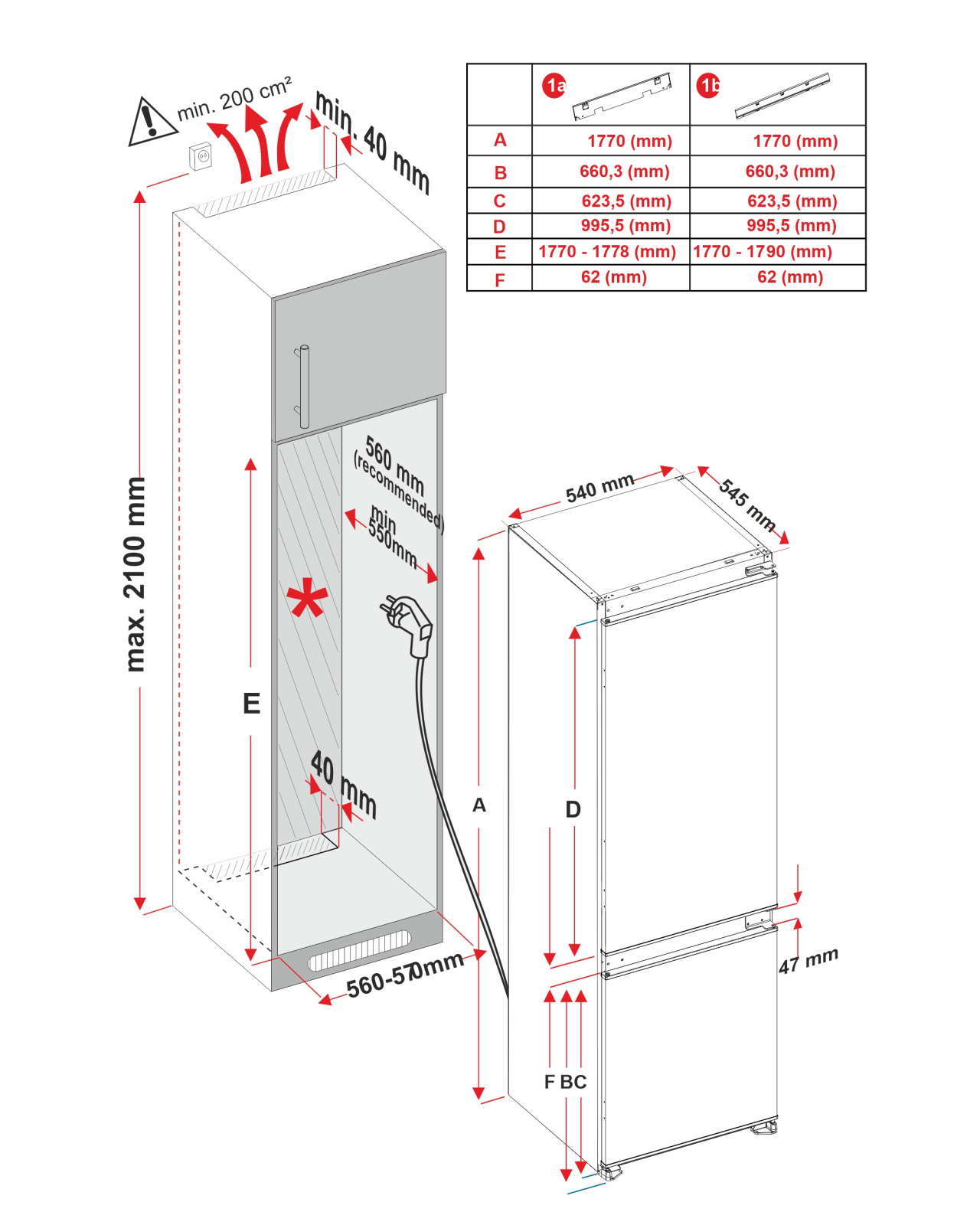 min. 200 cm²

min. 40 mm

|  | 1a | 1b |
|---|---|---|
| A | 1770 (mm) | 1770 (mm) |
| B | 660,3 (mm) | 660,3 (mm) |
| C | 623,5 (mm) | 623,5 (mm) |
| D | 995,5 (mm) | 995,5 (mm) |
| E | 1770 - 1778 (mm) | 1770 - 1790 (mm) |
| F | 62 (mm) | 62 (mm) |

max. 2100 mm

560 mm (recommended)

min 550mm

*

E

40 mm

560-570mm

540 mm

545 mm

A

D

47 mm

F B C