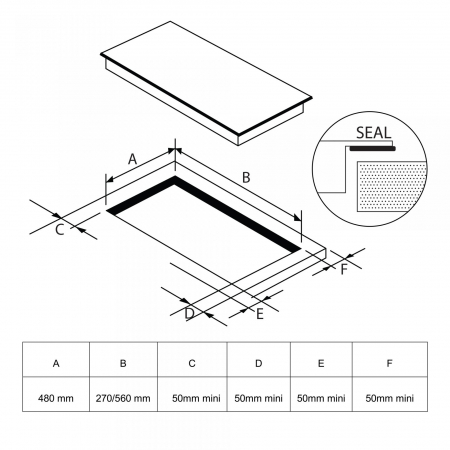 SEAL

A

B

C

F

D

E

| A | B | C | D | E | F |
|---|---|---|---|---|---|
| 480 mm | 270/560 mm | 50mm mini | 50mm mini | 50mm mini | 50mm mini |