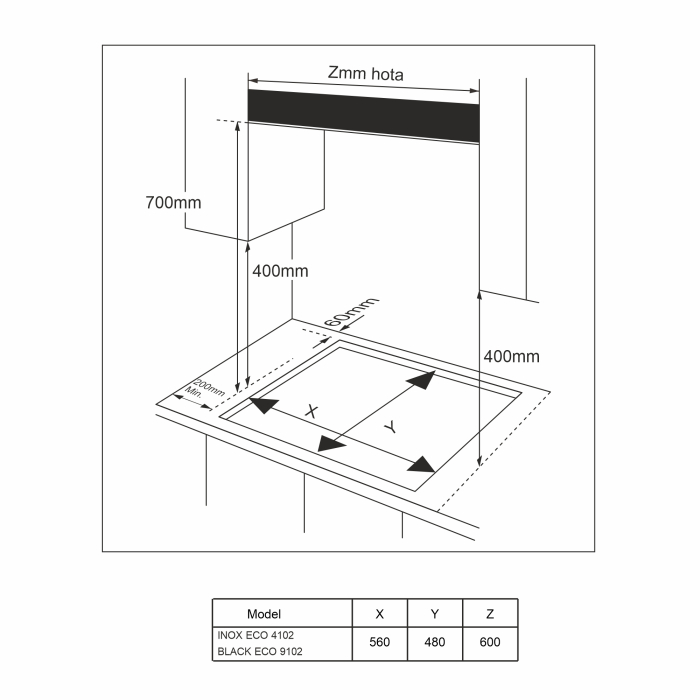 Zmm hota

700mm

400mm

60mm

400mm

200mm Min.

X

Y

| Model | X | Y | Z |
|---|---|---|---|
| INOX ECO 4102 BLACK ECO 9102 | 560 | 480 | 600 |