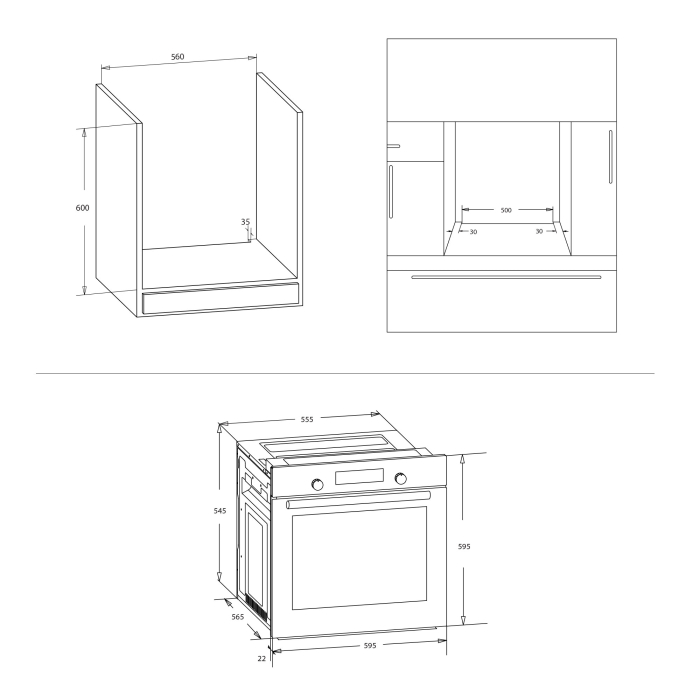 560

600

35

500

30

30

555

545

595

565

22

595