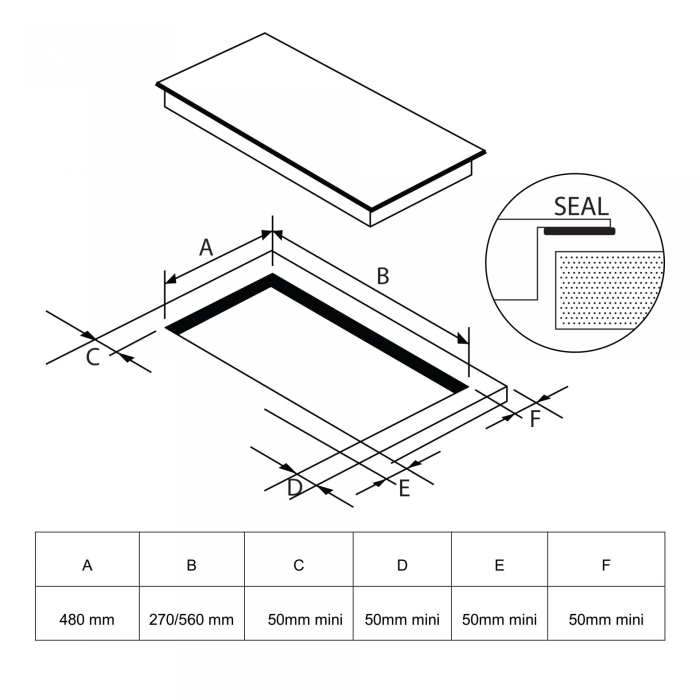 SEAL

A

B

C

F

D

E

| A | B | C | D | E | F |
|---|---|---|---|---|---|
| 480 mm | 270/560 mm | 50mm mini | 50mm mini | 50mm mini | 50mm mini |