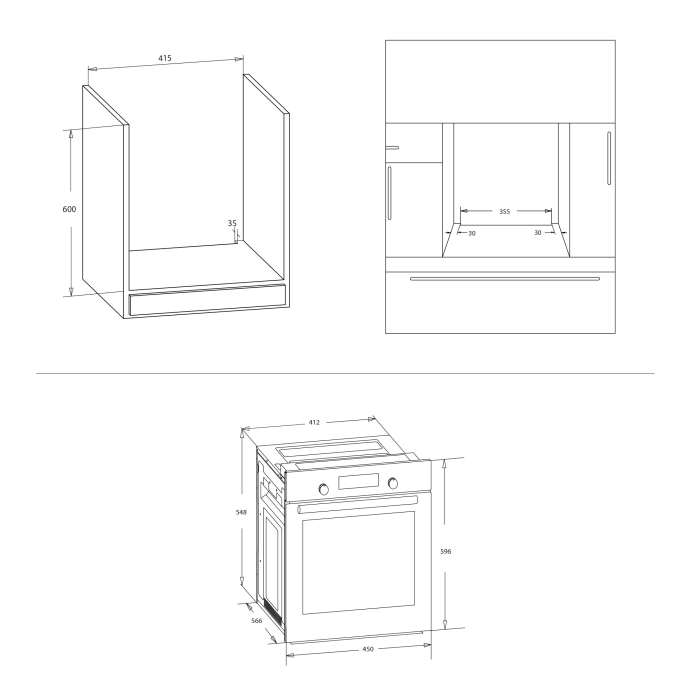 415
600
35

355
30
30

412
548
596
566
450