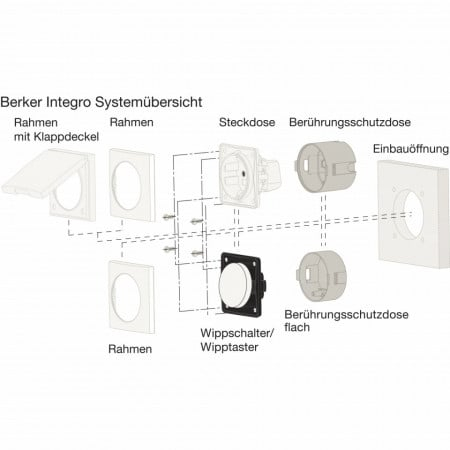 Berker Integro Systemübersicht

Rahmen mit Klappdeckel

Rahmen

Steckdose

Berührungsschutzdose

Einbauöffnung

Rahmen

Wippschalter/ Wipptaster

Berührungsschutzdose flach