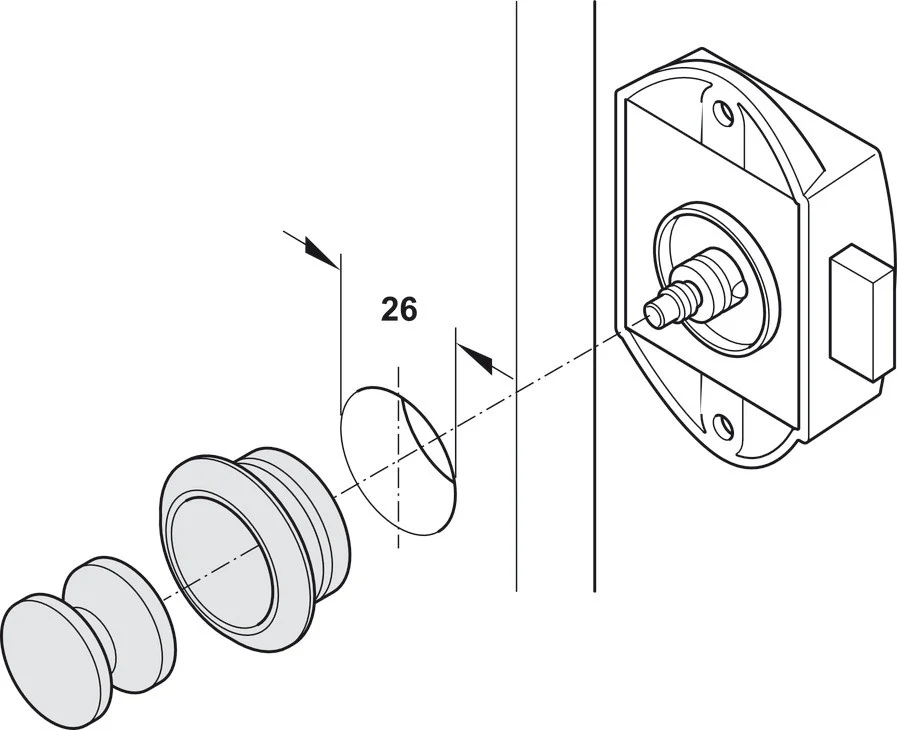 26