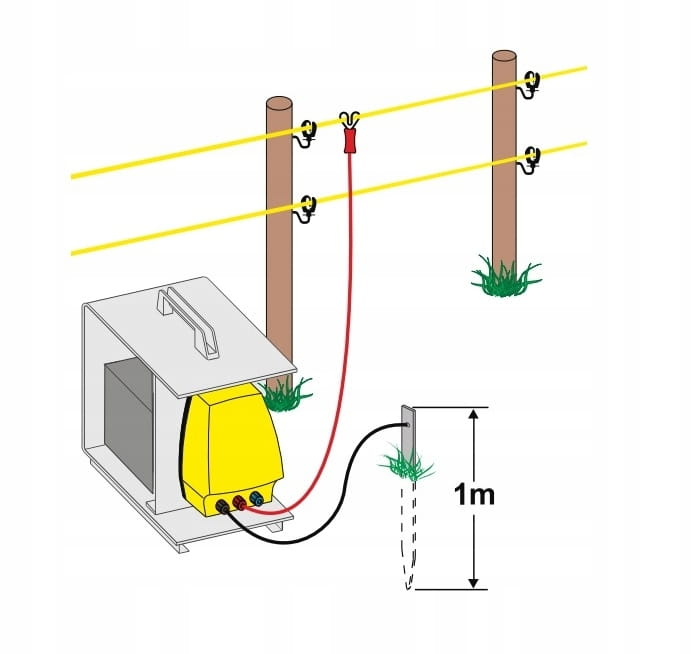 1m