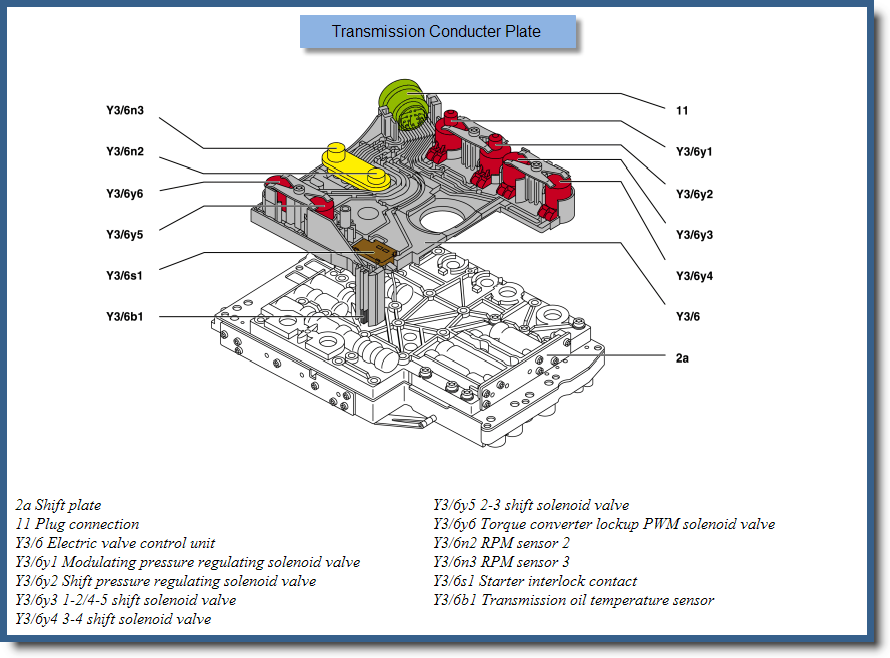 Transmission Conducter Plate

Y3/6n3
Y3/6n2
Y3/6y6
Y3/6y5
Y3/6s1
Y3/6b1

11
Y3/6y1
Y3/6y2
Y3/6y3
Y3/6y4
Y3/6
2a

2a Shift plate
11 Plug connection
Y3/6 Electric valve control unit
Y3/6y1 Modulating pressure regulating solenoid valve
Y3/6y2 Shift pressure regulating solenoid valve
Y3/6y3 1-2/4-5 shift solenoid valve
Y3/6y4 3-4 shift solenoid valve

Y3/6y5 2-3 shift solenoid valve
Y3/6y6 Torque converter lockup PWM solenoid valve
Y3/6n2 RPM sensor 2
Y3/6n3 RPM sensor 3
Y3/6s1 Starter interlock contact
Y3/6b1 Transmission oil temperature sensor