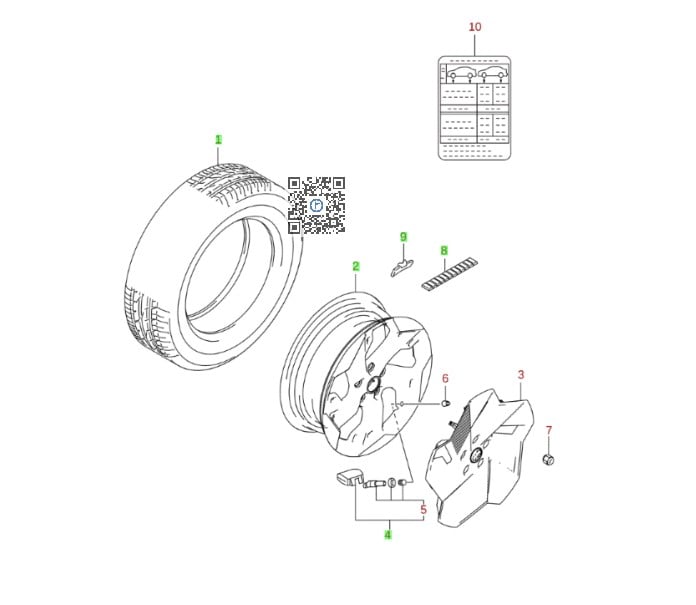 10
1
9
8
2
6
3
7
5
4