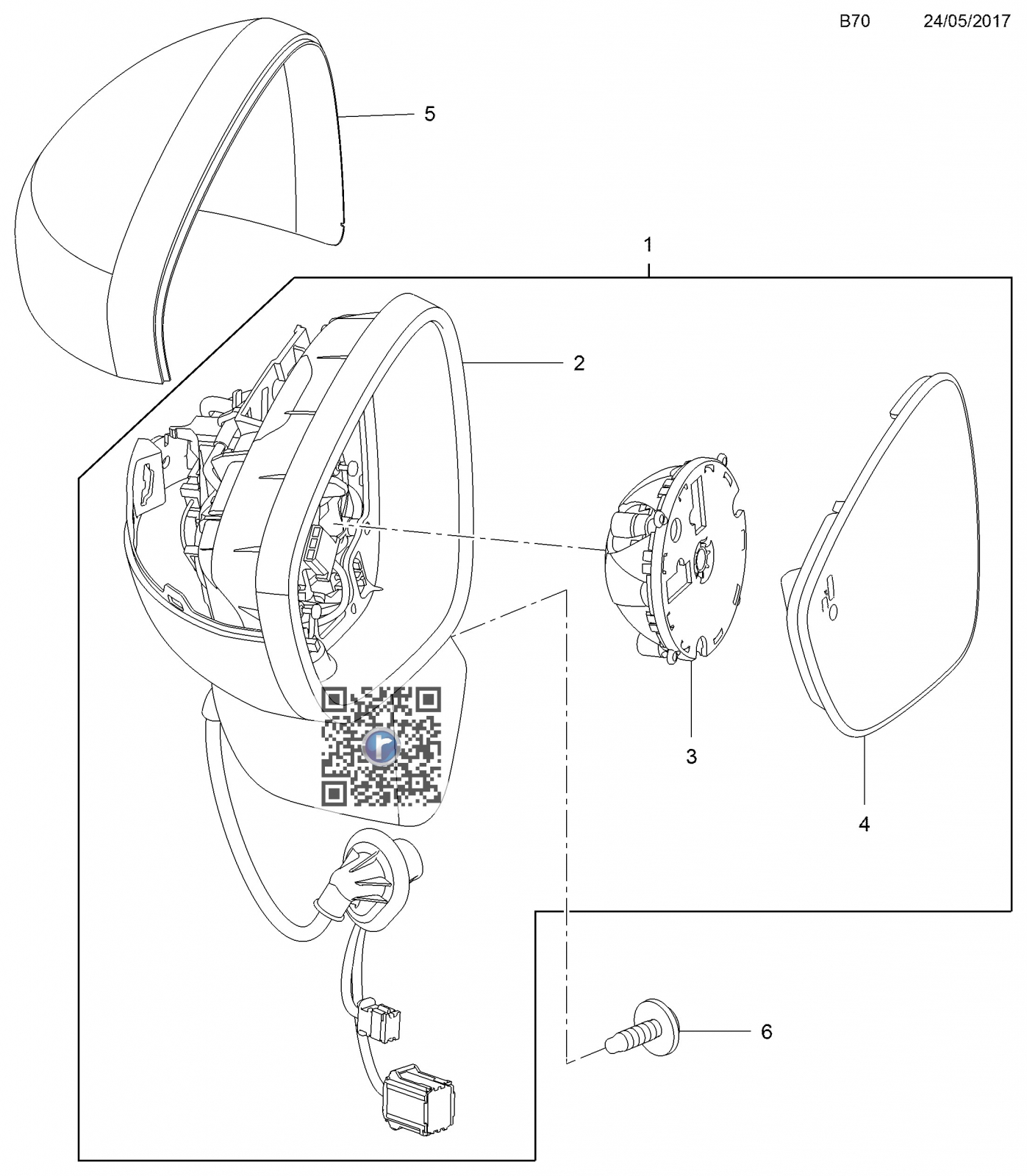 B70 24/05/2017

5

1

2

3

4

6