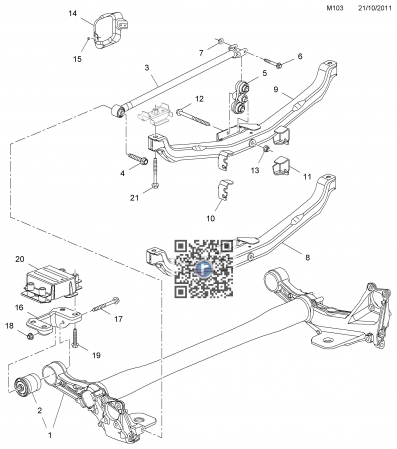 M103 21/10/2011

14
15
7
6
3
5
9
12
4
13
11
21
10
8
20
16
17
18
19
2
1