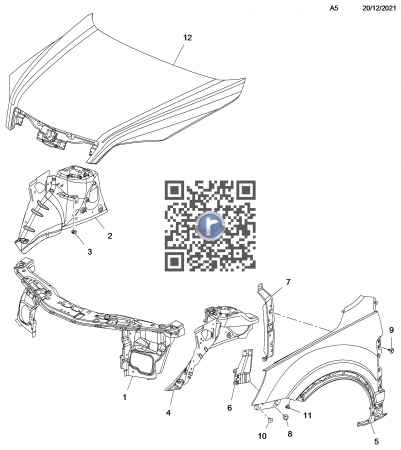 A5 20/12/2021

12

2

3

7

9

1

4

6

11

10

8

5