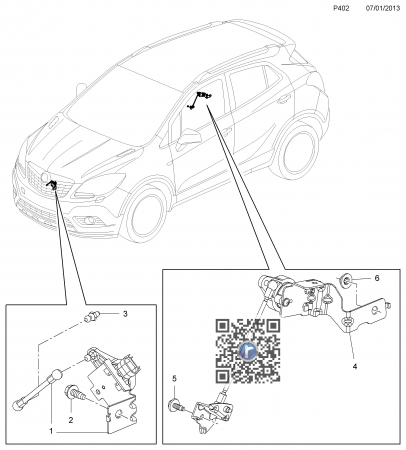 P402 07/01/2013

3

2

1

6

4

5