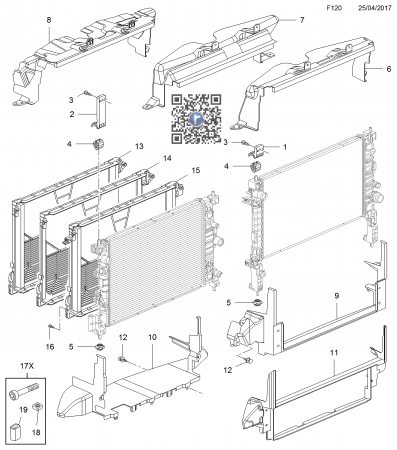 F120 25/04/2017

8
7
6
3
2
4
13
14
15
3
1
4
5
9
16
5
12
10
12
11
17X
19
18