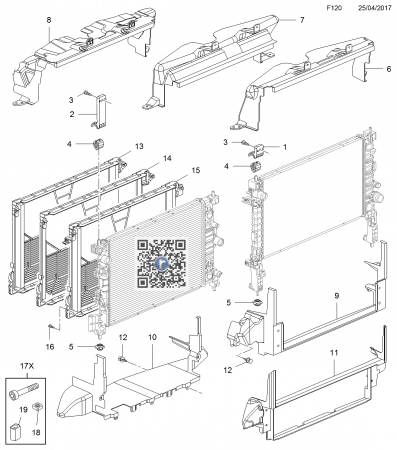 F120 25/04/2017

8
7
6
3
2
4
13
14
15
3
1
4
5
9
16
5
12
10
12
11
17X
19
18