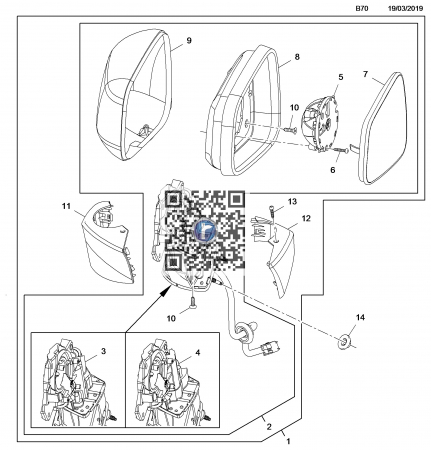 B70 19/03/2019

9
8
5
7
10
6
11
13
12
10
14
3
4
2
1