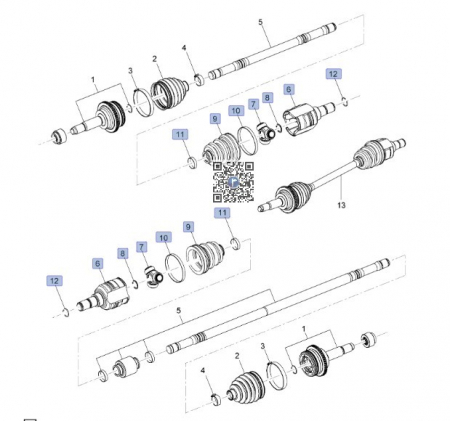 5
4
2
3
1
12
6
8
7
10
9
11
13
11
9
10
7
8
6
12
5
1
3
2
4