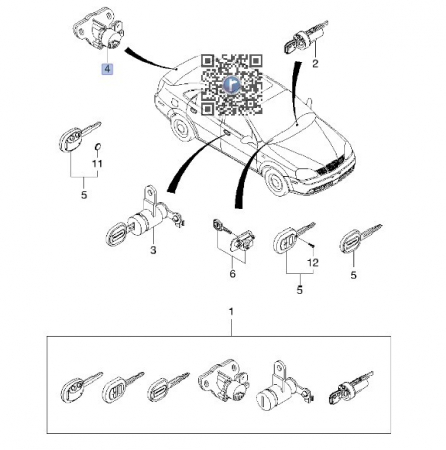 4

2

11

5

3

6

12

5

5

1