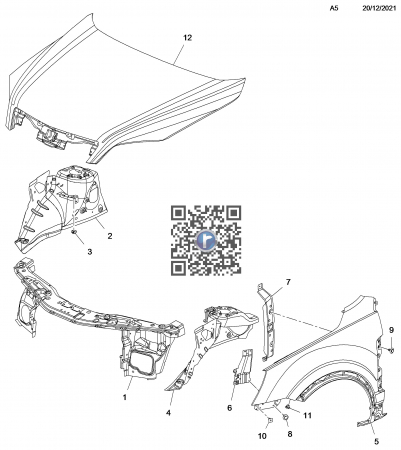 A5 20/12/2021

12

2

3

7

9

1

4

6

11

10

8

5