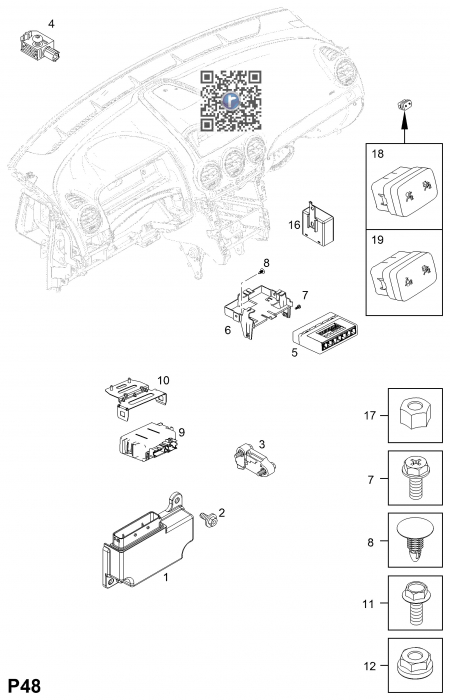 4

18

19

16

8

7

6

5

10

9

3

2

1

17

7

8

11

12

P48