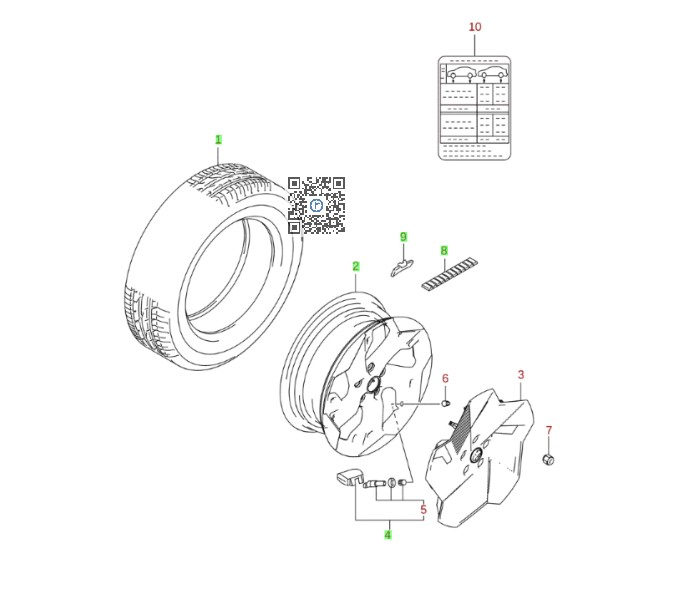 10
1
9
8
2
6
3
7
5
4