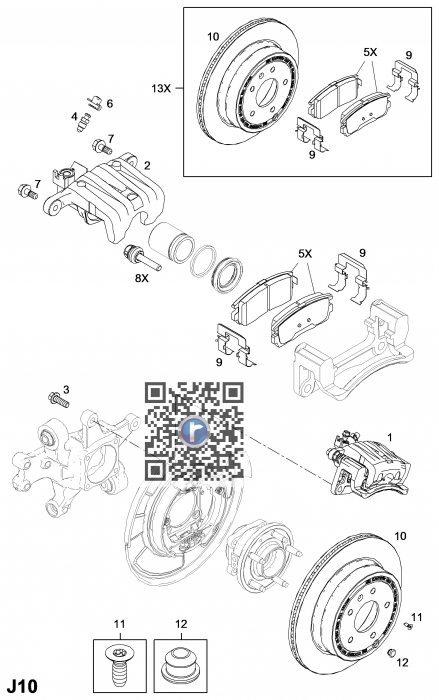 10
5X
9
13X
9
6
4
7
2
7
8X
5X
9
9
3
1
10
11
12
11
12
J10