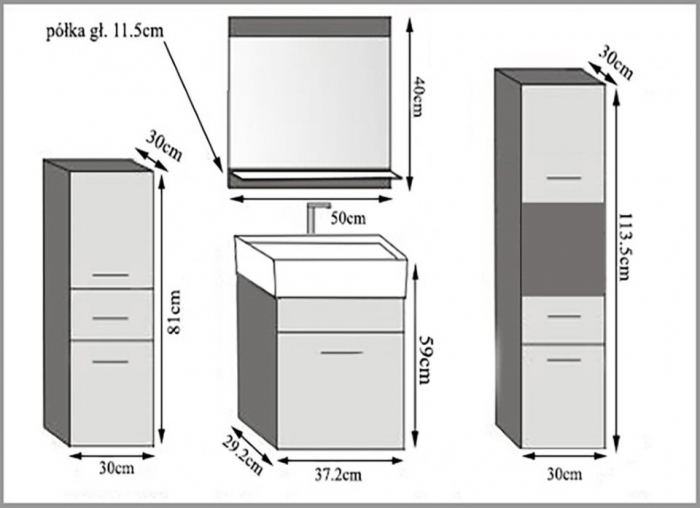 półka gł. 11.5cm

40cm

50cm

30cm

81cm

30cm

59cm

29.2cm

37.2cm

30cm

113.5cm

30cm