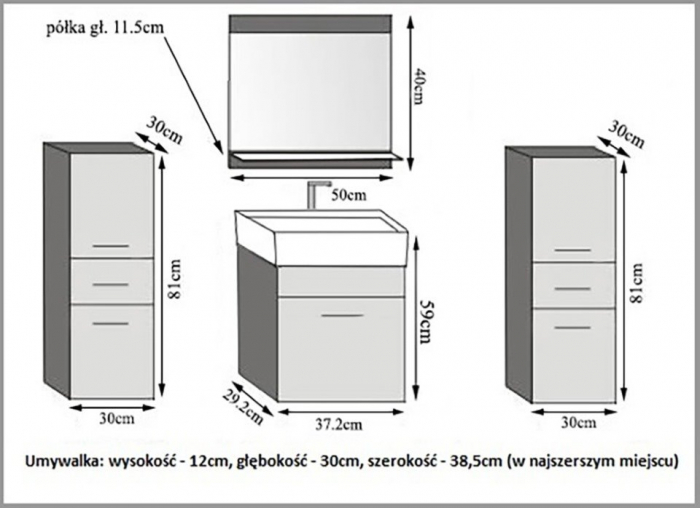 półka gł. 11.5cm

40cm

50cm

30cm

81cm

30cm

59cm

29.2cm

37.2cm

30cm

81cm

30cm

Umywalka: wysokość - 12cm, głębokość - 30cm, szerokość - 38,5cm (w najszerszym miejscu)