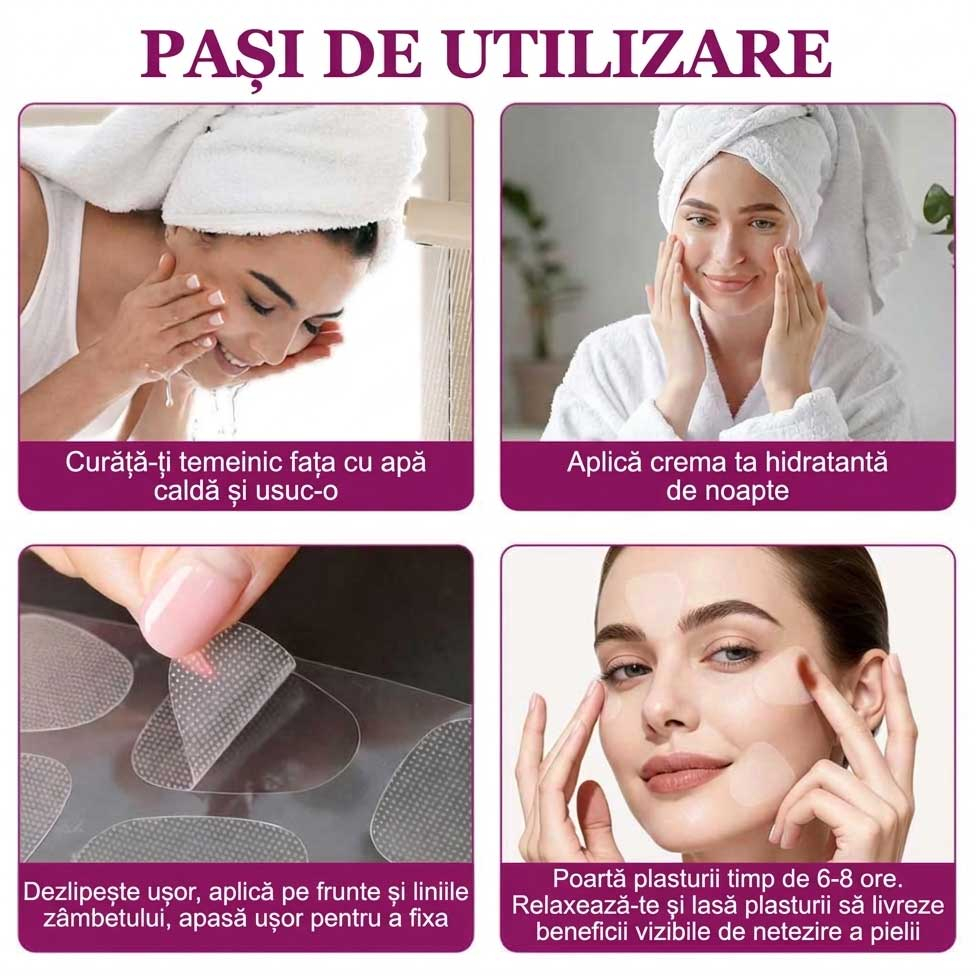 PAȘI DE UTILIZARE

Curăță-ți temeinic fața cu apă caldă și usuc-o

Aplică crema ta hidratantă de noapte

Dezlipește ușor, aplică pe frunte și liniile zâmbetului, apasă ușor pentru a fixa

Poartă plasturii timp de 6-8 ore. Relaxează-te și lasă plasturii să livreze beneficii vizibile de netezire a pielii