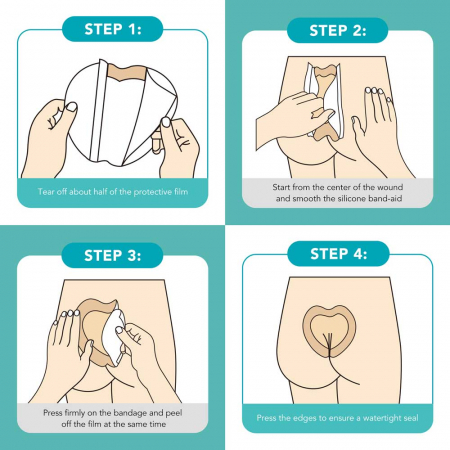 STEP 1:

Tear off about half of the protective film

STEP 2:

Start from the center of the wound and smooth the silicone band-aid

STEP 3:

Press firmly on the bandage and peel off the film at the same time

STEP 4:

Press the edges to ensure a watertight seal