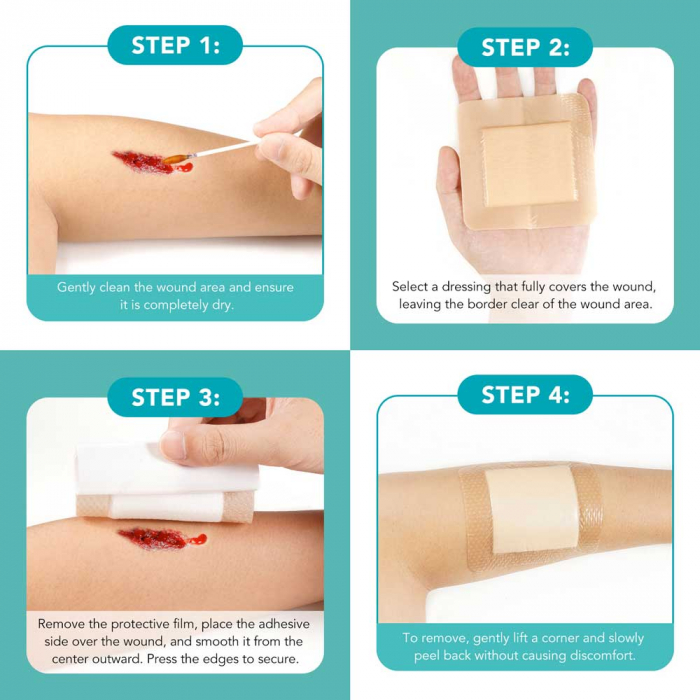 STEP 1:

Gently clean the wound area and ensure it is completely dry.

STEP 2:

Select a dressing that fully covers the wound, leaving the border clear of the wound area.

STEP 3:

Remove the protective film, place the adhesive side over the wound, and smooth it from the center outward. Press the edges to secure.

STEP 4:

To remove, gently lift a corner and slowly peel back without causing discomfort.