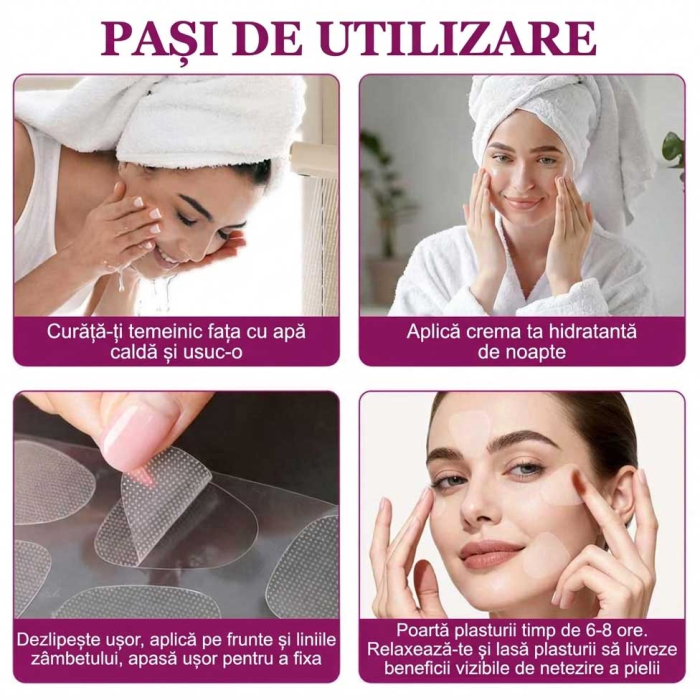 PAȘI DE UTILIZARE

Curăță-ți temeinic fața cu apă caldă și usuc-o

Aplică crema ta hidratantă de noapte

Dezlipește ușor, aplică pe frunte și liniile zâmbetului, apasă ușor pentru a fixa

Poartă plasturii timp de 6-8 ore. Relaxează-te și lasă plasturii să livreze beneficii vizibile de netezire a pielii