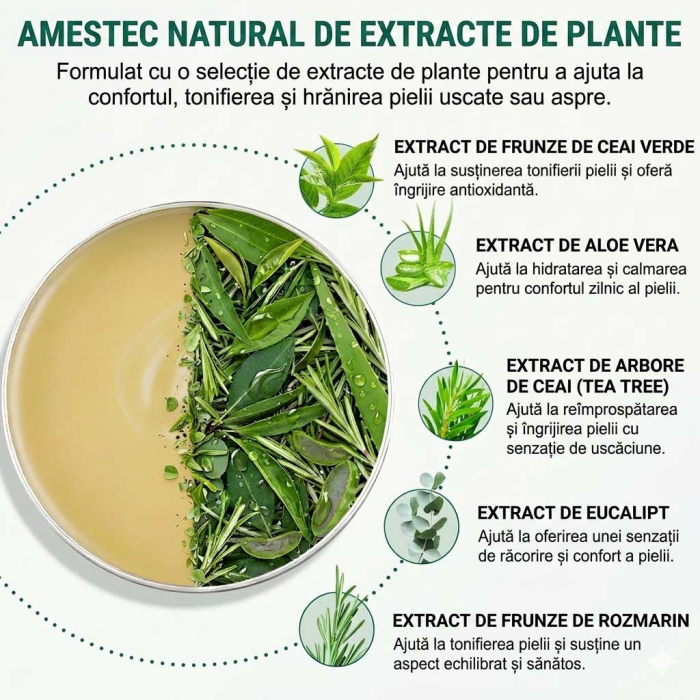 AMESTEC NATURAL DE EXTRACTE DE PLANTE

Formulat cu o selecție de extracte de plante pentru a ajuta la confortul, tonifierea și hrănirea pielii uscate sau aspre.

EXTRACT DE FRUNZE DE CEAI VERDE
Ajută la susținerea tonifierii pielii și oferă îngrijire antioxidantă.

EXTRACT DE ALOE VERA
Ajută la hidratarea și calmarea pentru confortul zilnic al pielii.

EXTRACT DE ARBORE DE CEAI (TEA TREE)
Ajută la reîmprospătarea și îngrijirea pielii cu senzație de uscăciune.

EXTRACT DE EUCALIPT
Ajută la oferirea unei senzații de răcorire și confort a pielii.

EXTRACT DE FRUNZE DE ROZMARIN
Ajută la tonifierea pielii și susține un aspect echilibrat și sănătos.