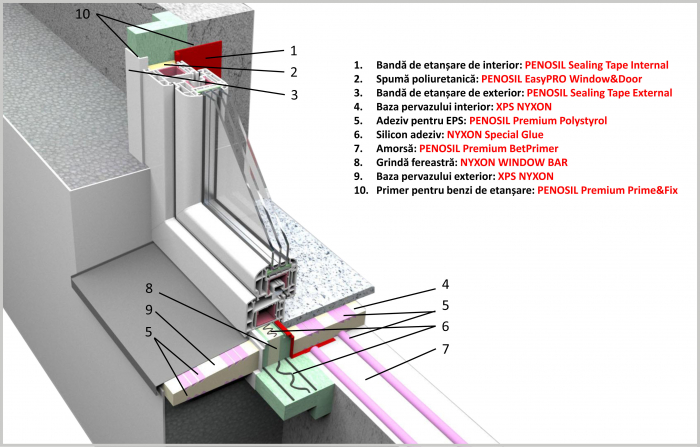 10
1
2
3

1. Bandă de etanșare de interior: PENOSIL Sealing Tape Internal
2. Spumă poliuretanică: PENOSIL EasyPRO Window&Door
3. Bandă de etanșare de exterior: PENOSIL Sealing Tape External
4. Baza pervazului interior: XPS NYXON
5. Adeziv pentru EPS: PENOSIL Premium Polystyrol
6. Silicon adeziv: NYXON Special Glue
7. Amorsă: PENOSIL Premium BetPrimer
8. Grindă fereastră: NYXON WINDOW BAR
9. Baza pervazului exterior: XPS NYXON
10. Primer pentru benzi de etanșare: PENOSIL Premium Prime&Fix

8
9
5
4
5
6
7