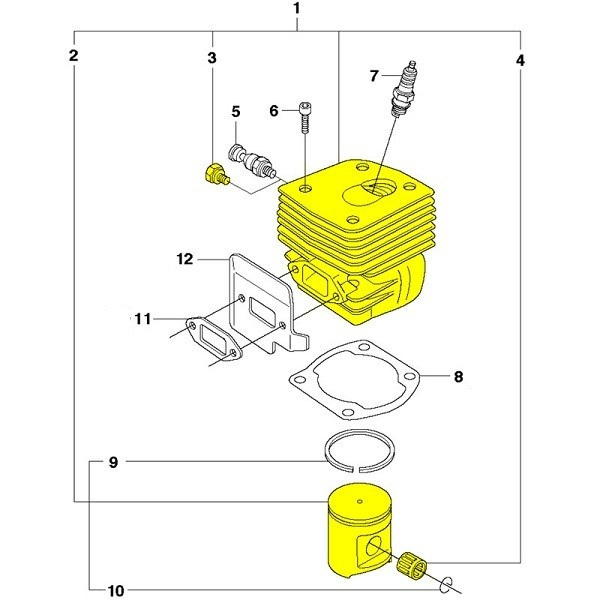 1
2
3
4
7
5
6
12
11
8
9
10