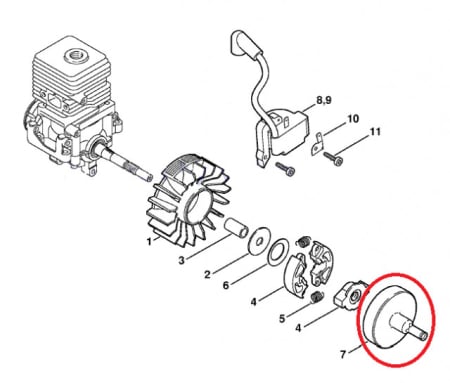 8,9
10
11
1
3
2
6
4
5
4
7