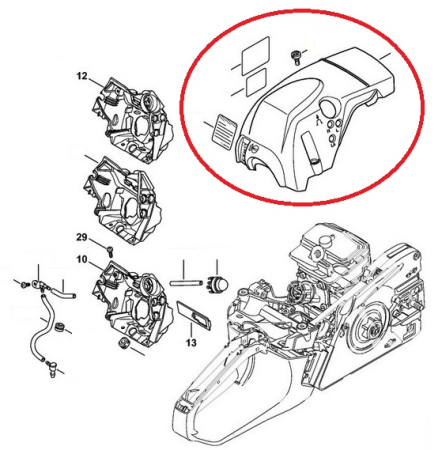 12

29

10

13