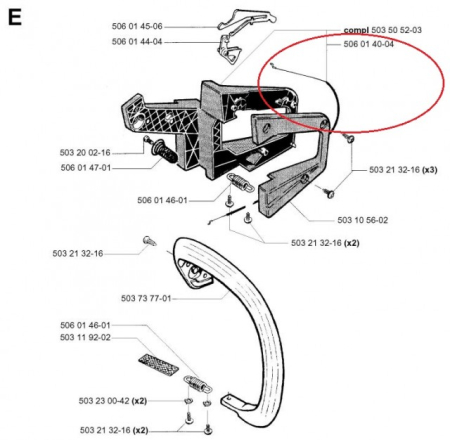 E

506 01 45-06
506 01 44-04
compl 503 50 52-03
506 01 40-04
503 20 02-16
506 01 47-01
503 21 32-16 (x3)
506 01 46-01
503 10 56-02
503 21 32-16 (x2)
503 21 32-16
503 73 77-01
506 01 46-01
503 11 92-02
503 23 00-42 (x2)
503 21 32-16 (x2)