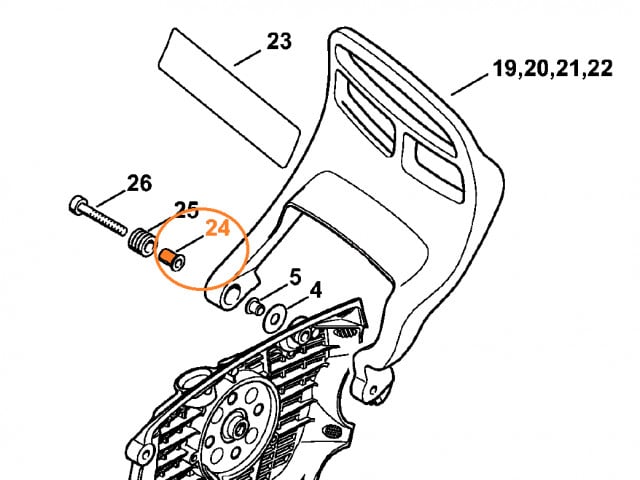 23
19,20,21,22
26
25
24
5
4